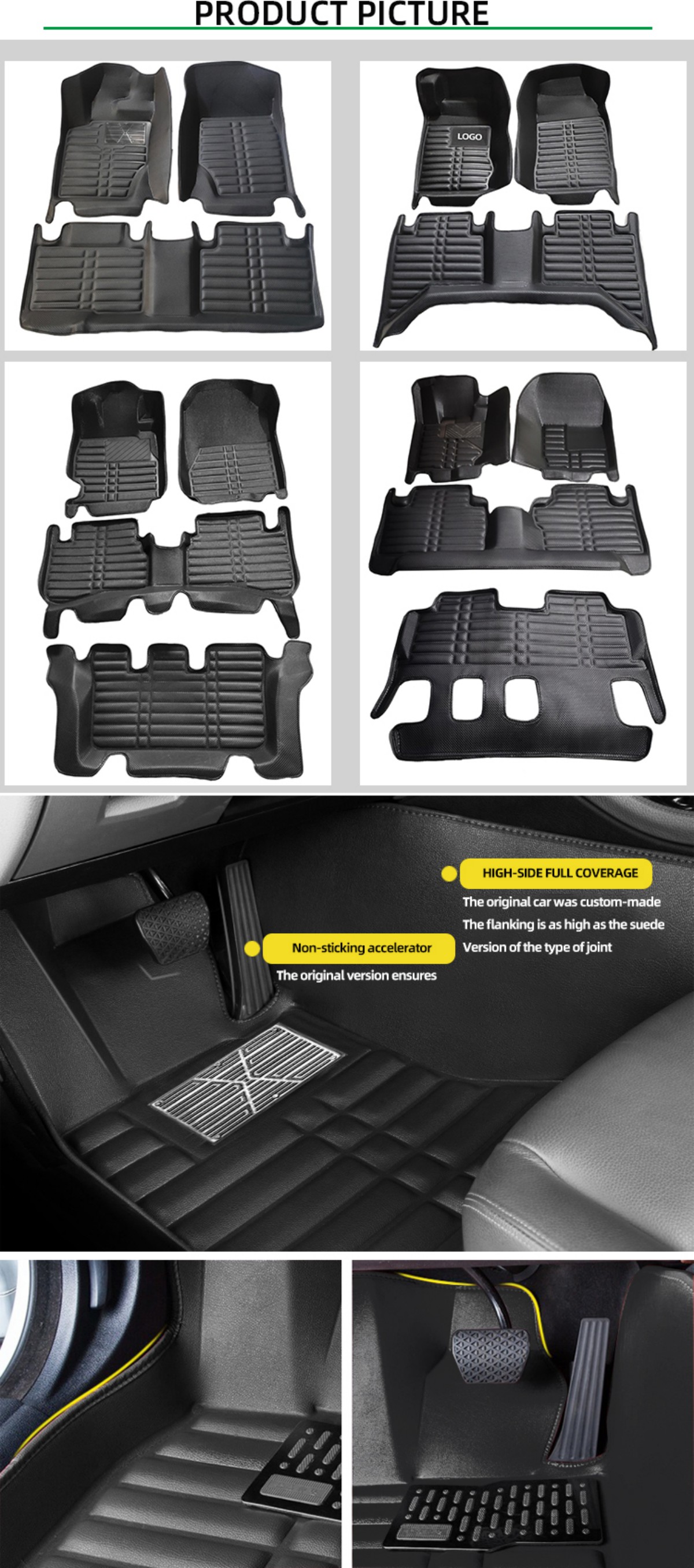 PRODUCT PICTURE

LOGO

HIGH-SIDE FULL COVERAGE
The original car was custom-made
The flanking is as high as the suede
Version of the type of joint

Non-sticking accelerator
The original version ensures